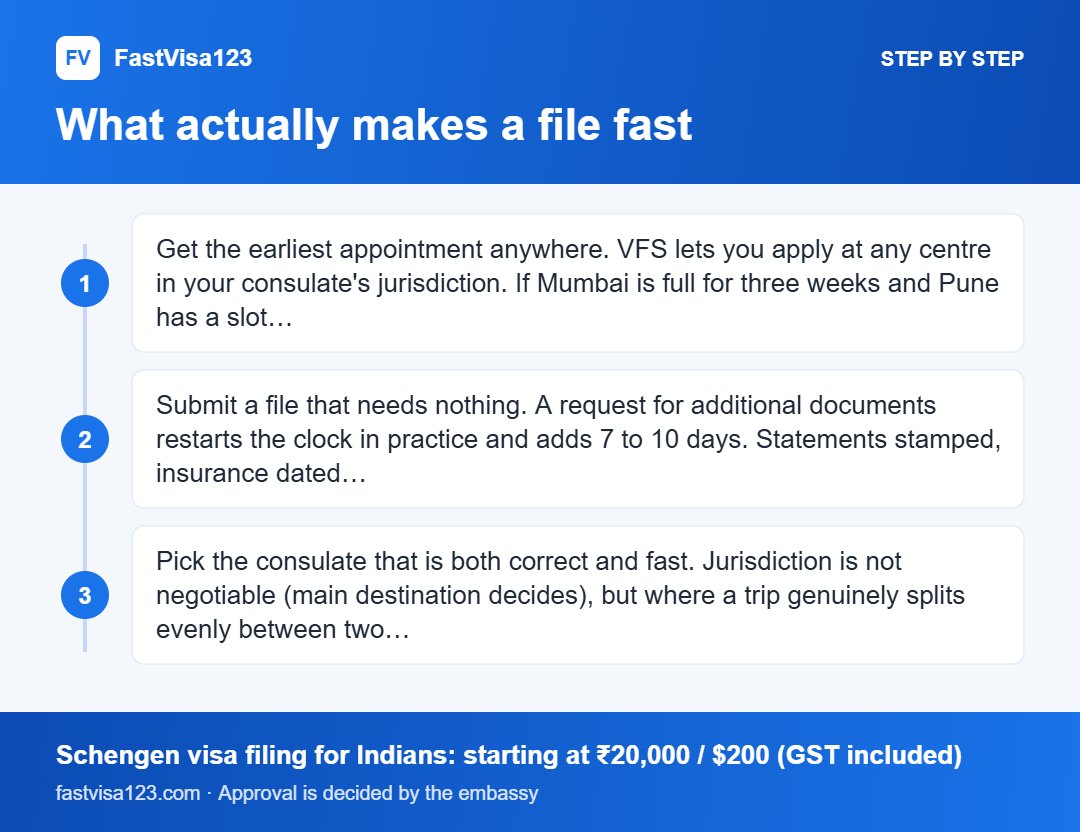 FV FastVisa123

STEP BY STEP

What actually makes a file fast

1

Get the earliest appointment anywhere. VFS lets you apply at any centre in your consulate's jurisdiction. If Mumbai is full for three weeks and Pune has a slot…

2

Submit a file that needs nothing. A request for additional documents restarts the clock in practice and adds 7 to 10 days. Statements stamped, insurance dated…

3

Pick the consulate that is both correct and fast. Jurisdiction is not negotiable (main destination decides), but where a trip genuinely splits evenly between two…

Schengen visa filing for Indians: starting at ₹20,000 / $200 (GST included)

fastvisa123.com · Approval is decided by the embassy