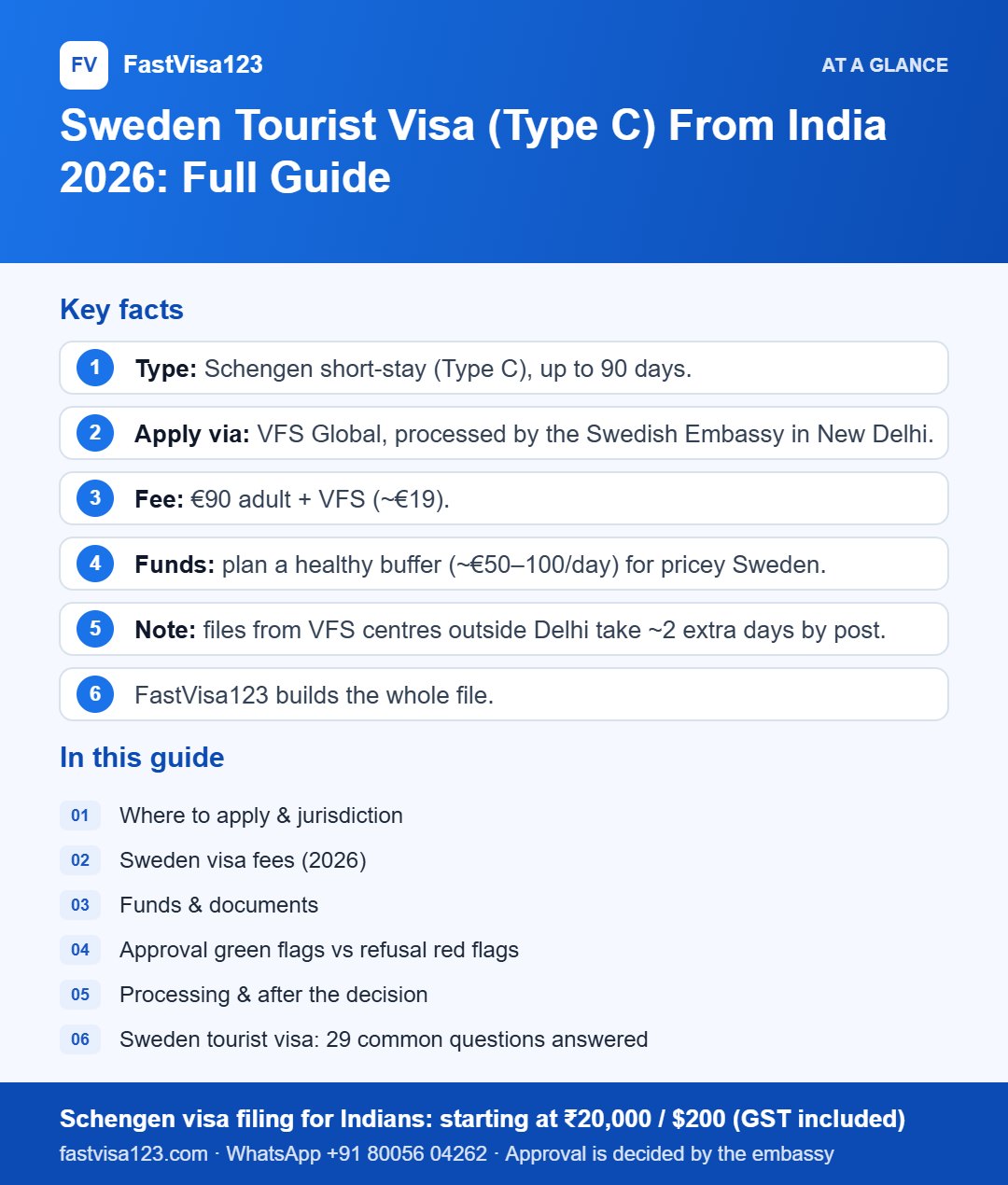 FV FastVisa123

AT A GLANCE

Sweden Tourist Visa (Type C) From India 2026: Full Guide

Key facts

1 Type: Schengen short-stay (Type C), up to 90 days.

2 Apply via: VFS Global, processed by the Swedish Embassy in New Delhi.

3 Fee: €90 adult + VFS (~€19).

4 Funds: plan a healthy buffer (~€50–100/day) for pricey Sweden.

5 Note: files from VFS centres outside Delhi take ~2 extra days by post.

6 FastVisa123 builds the whole file.

In this guide

01 Where to apply & jurisdiction

02 Sweden visa fees (2026)

03 Funds & documents

04 Approval green flags vs refusal red flags

05 Processing & after the decision

06 Sweden tourist visa: 29 common questions answered

Schengen visa filing for Indians: starting at ₹20,000 / $200 (GST included)

fastvisa123.com · WhatsApp +91 80056 04262 · Approval is decided by the embassy