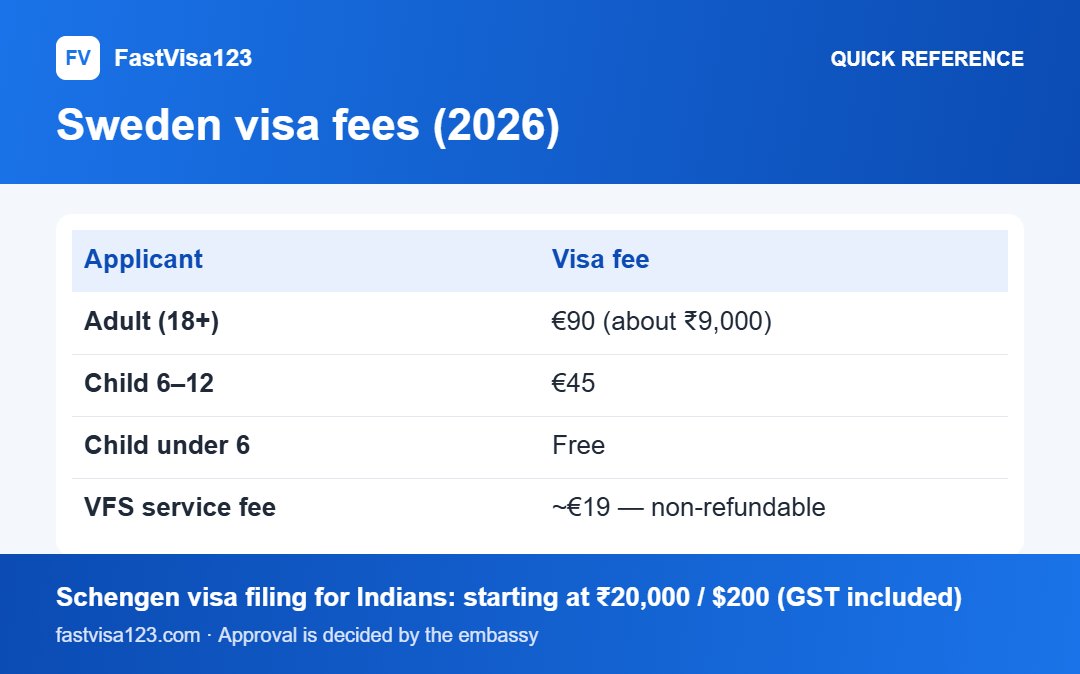 FV FastVisa123

QUICK REFERENCE

Sweden visa fees (2026)

| Applicant | Visa fee |
|---|---|
| Adult (18+) | €90 (about ₹9,000) |
| Child 6–12 | €45 |
| Child under 6 | Free |
| VFS service fee | ~€19 — non-refundable |

Schengen visa filing for Indians: starting at ₹20,000 / $200 (GST included)

fastvisa123.com · Approval is decided by the embassy