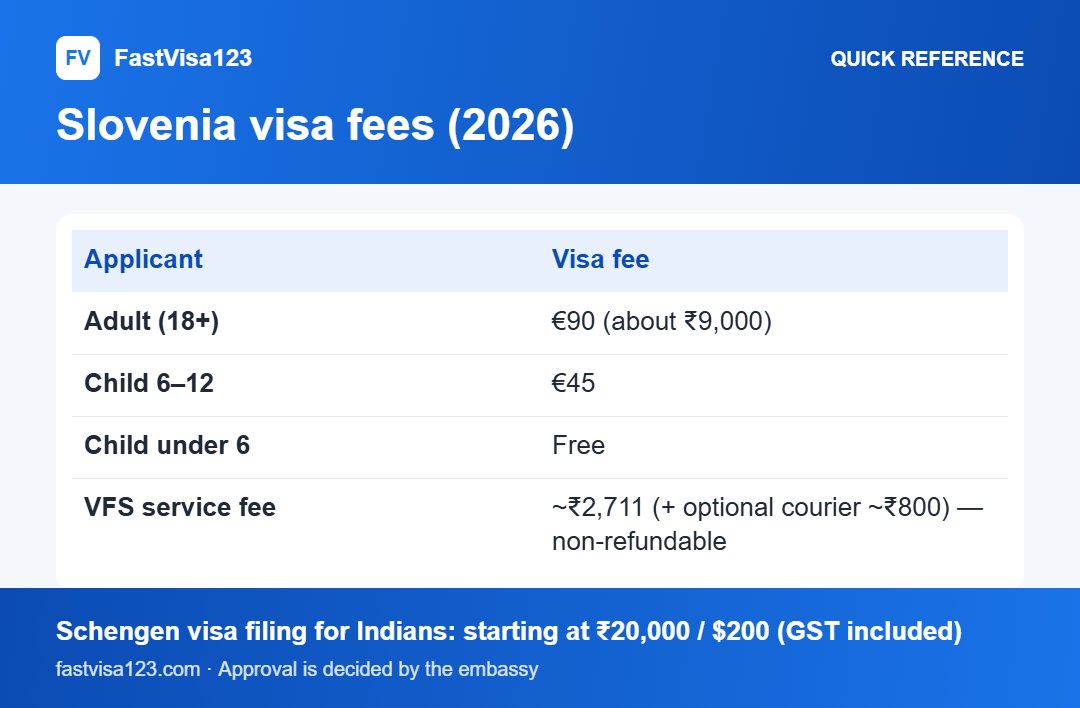 FV FastVisa123

QUICK REFERENCE

Slovenia visa fees (2026)

| Applicant | Visa fee |
|---|---|
| Adult (18+) | €90 (about ₹9,000) |
| Child 6–12 | €45 |
| Child under 6 | Free |
| VFS service fee | ~₹2,711 (+ optional courier ~₹800) — non-refundable |

Schengen visa filing for Indians: starting at ₹20,000 / $200 (GST included)

fastvisa123.com · Approval is decided by the embassy