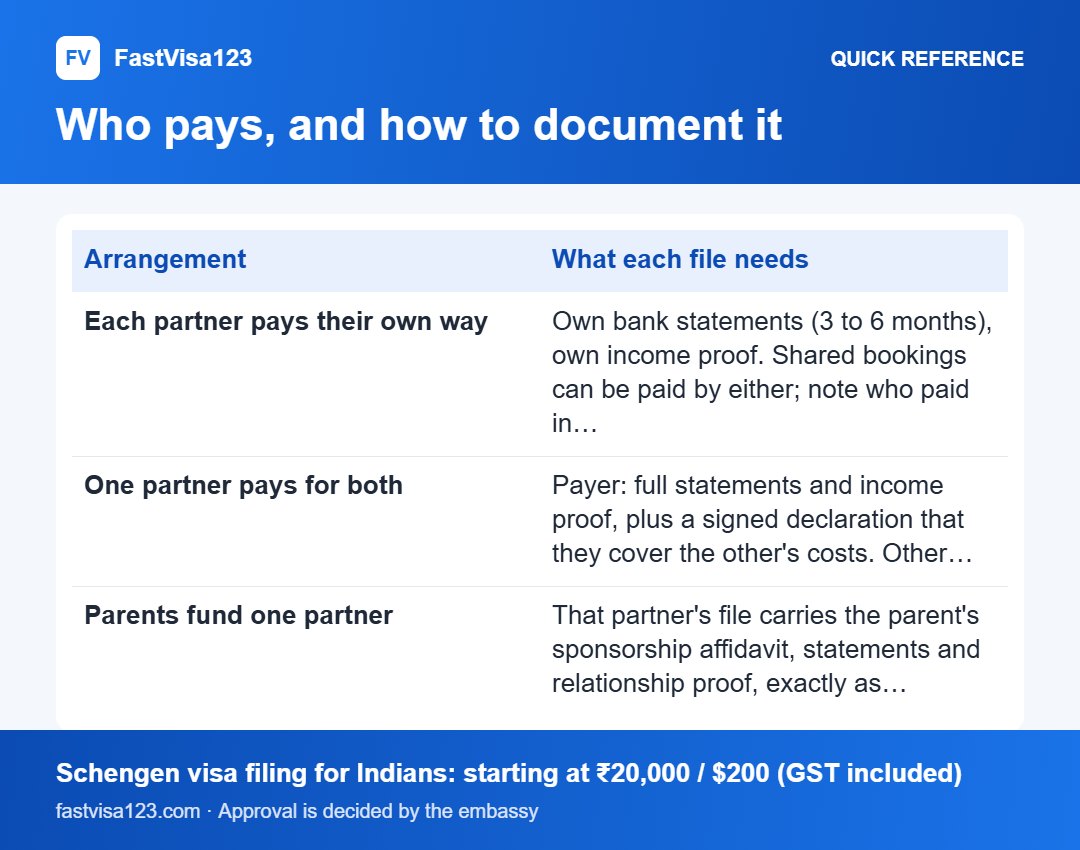 FV FastVisa123

QUICK REFERENCE

Who pays, and how to document it

| Arrangement | What each file needs |
|---|---|
| Each partner pays their own way | Own bank statements (3 to 6 months), own income proof. Shared bookings can be paid by either; note who paid in… |
| One partner pays for both | Payer: full statements and income proof, plus a signed declaration that they cover the other's costs. Other… |
| Parents fund one partner | That partner's file carries the parent's sponsorship affidavit, statements and relationship proof, exactly as… |

Schengen visa filing for Indians: starting at ₹20,000 / $200 (GST included)

fastvisa123.com · Approval is decided by the embassy