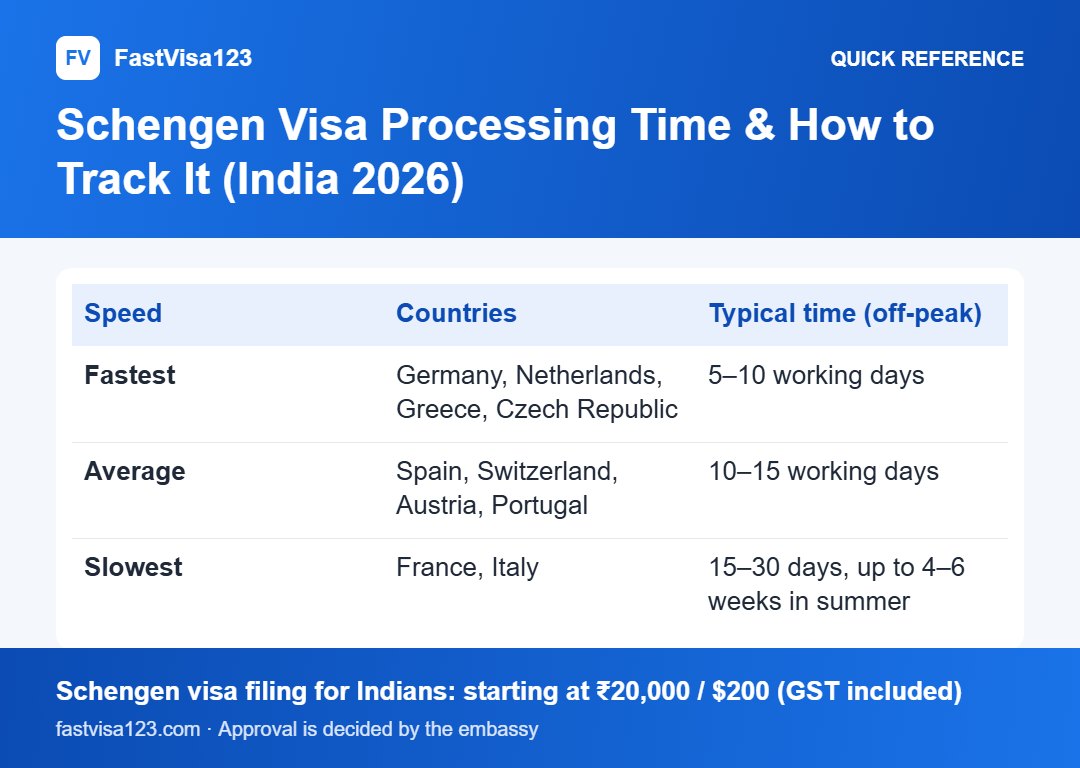 FV FastVisa123

QUICK REFERENCE

Schengen Visa Processing Time & How to Track It (India 2026)

| Speed | Countries | Typical time (off-peak) |
|---|---|---|
| Fastest | Germany, Netherlands, Greece, Czech Republic | 5–10 working days |
| Average | Spain, Switzerland, Austria, Portugal | 10–15 working days |
| Slowest | France, Italy | 15–30 days, up to 4–6 weeks in summer |

Schengen visa filing for Indians: starting at ₹20,000 / $200 (GST included)

fastvisa123.com · Approval is decided by the embassy