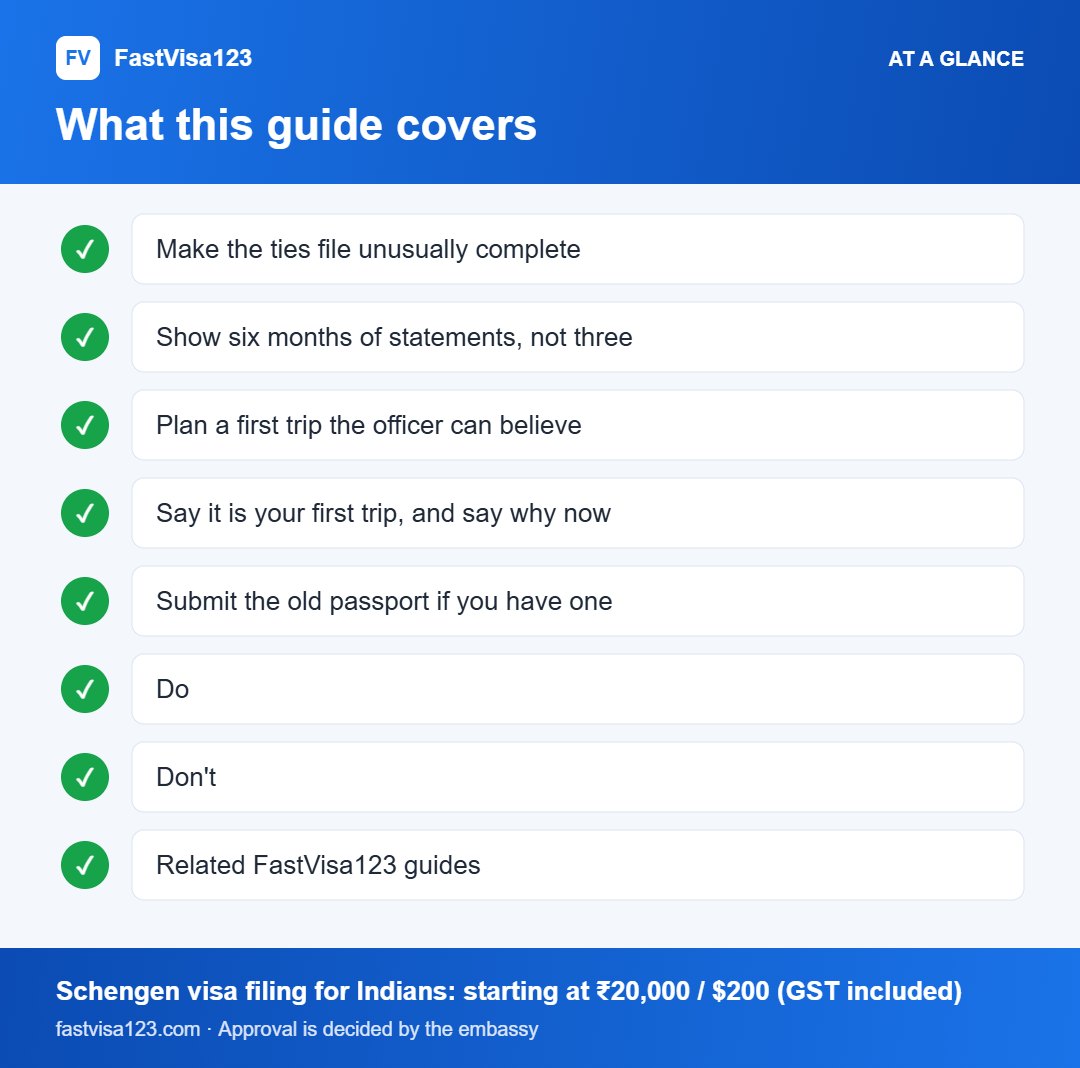 FV FastVisa123

AT A GLANCE

What this guide covers

✓ Make the ties file unusually complete

✓ Show six months of statements, not three

✓ Plan a first trip the officer can believe

✓ Say it is your first trip, and say why now

✓ Submit the old passport if you have one

✓ Do

✓ Don't

✓ Related FastVisa123 guides

Schengen visa filing for Indians: starting at ₹20,000 / $200 (GST included)

fastvisa123.com · Approval is decided by the embassy