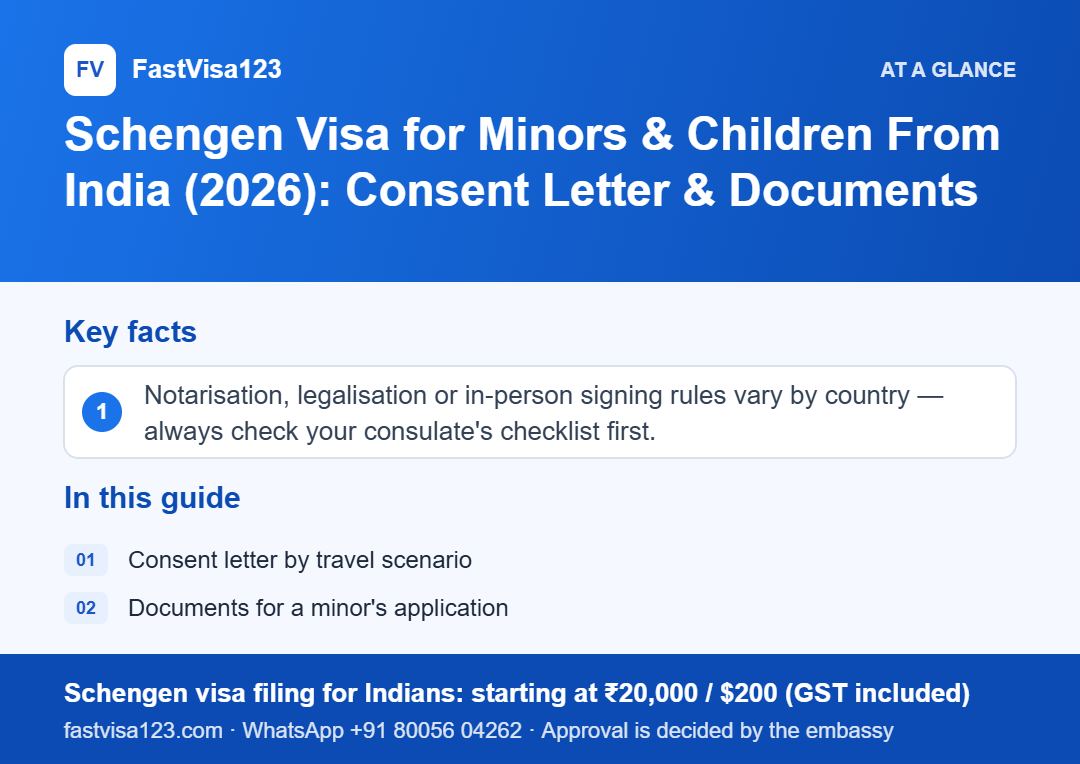 FV FastVisa123

AT A GLANCE

Schengen Visa for Minors & Children From India (2026): Consent Letter & Documents

Key facts

1 Notarisation, legalisation or in-person signing rules vary by country — always check your consulate's checklist first.

In this guide

01 Consent letter by travel scenario

02 Documents for a minor's application

Schengen visa filing for Indians: starting at ₹20,000 / $200 (GST included)

fastvisa123.com · WhatsApp +91 80056 04262 · Approval is decided by the embassy