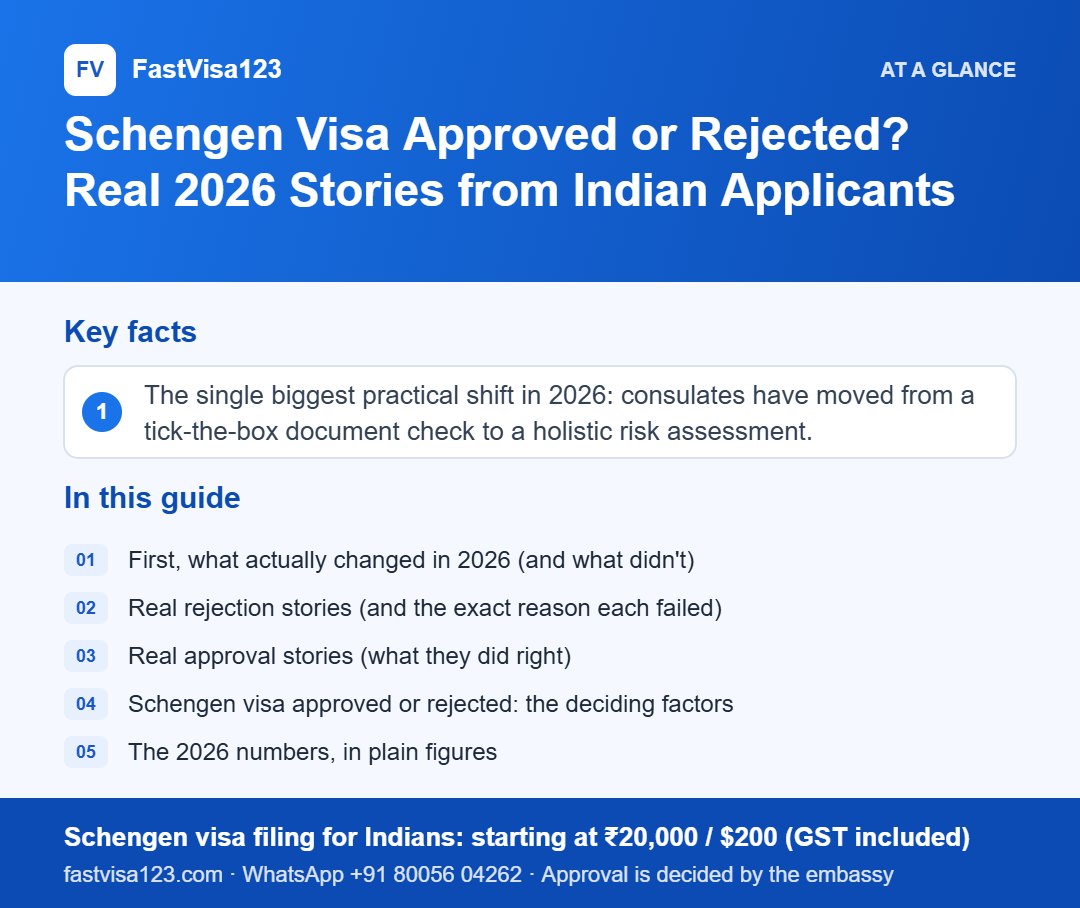 FV FastVisa123

AT A GLANCE

Schengen Visa Approved or Rejected? Real 2026 Stories from Indian Applicants

Key facts

1 The single biggest practical shift in 2026: consulates have moved from a tick-the-box document check to a holistic risk assessment.

In this guide

01 First, what actually changed in 2026 (and what didn't)

02 Real rejection stories (and the exact reason each failed)

03 Real approval stories (what they did right)

04 Schengen visa approved or rejected: the deciding factors

05 The 2026 numbers, in plain figures

Schengen visa filing for Indians: starting at ₹20,000 / $200 (GST included)

fastvisa123.com · WhatsApp +91 80056 04262 · Approval is decided by the embassy