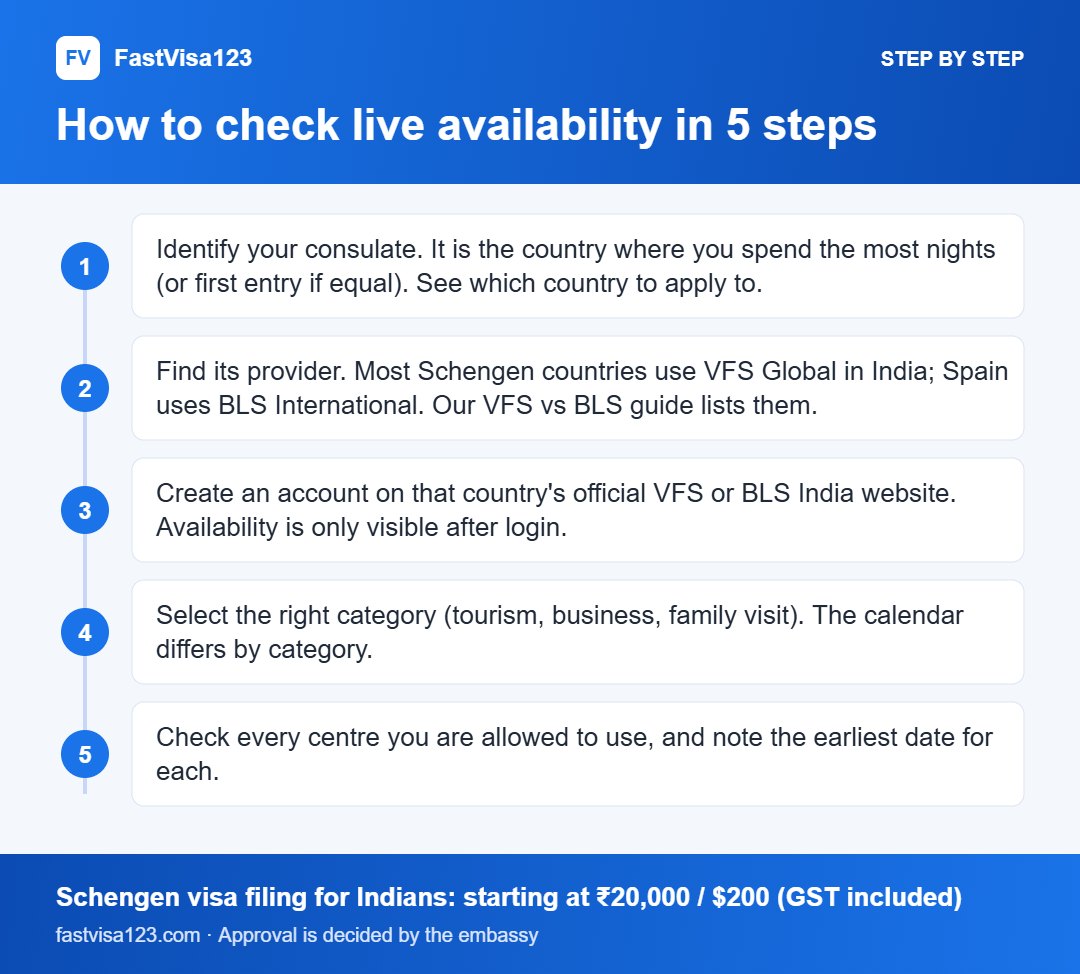 FV FastVisa123

STEP BY STEP

How to check live availability in 5 steps

1
Identify your consulate. It is the country where you spend the most nights (or first entry if equal). See which country to apply to.

2
Find its provider. Most Schengen countries use VFS Global in India; Spain uses BLS International. Our VFS vs BLS guide lists them.

3
Create an account on that country's official VFS or BLS India website. Availability is only visible after login.

4
Select the right category (tourism, business, family visit). The calendar differs by category.

5
Check every centre you are allowed to use, and note the earliest date for each.

Schengen visa filing for Indians: starting at ₹20,000 / $200 (GST included)

fastvisa123.com · Approval is decided by the embassy