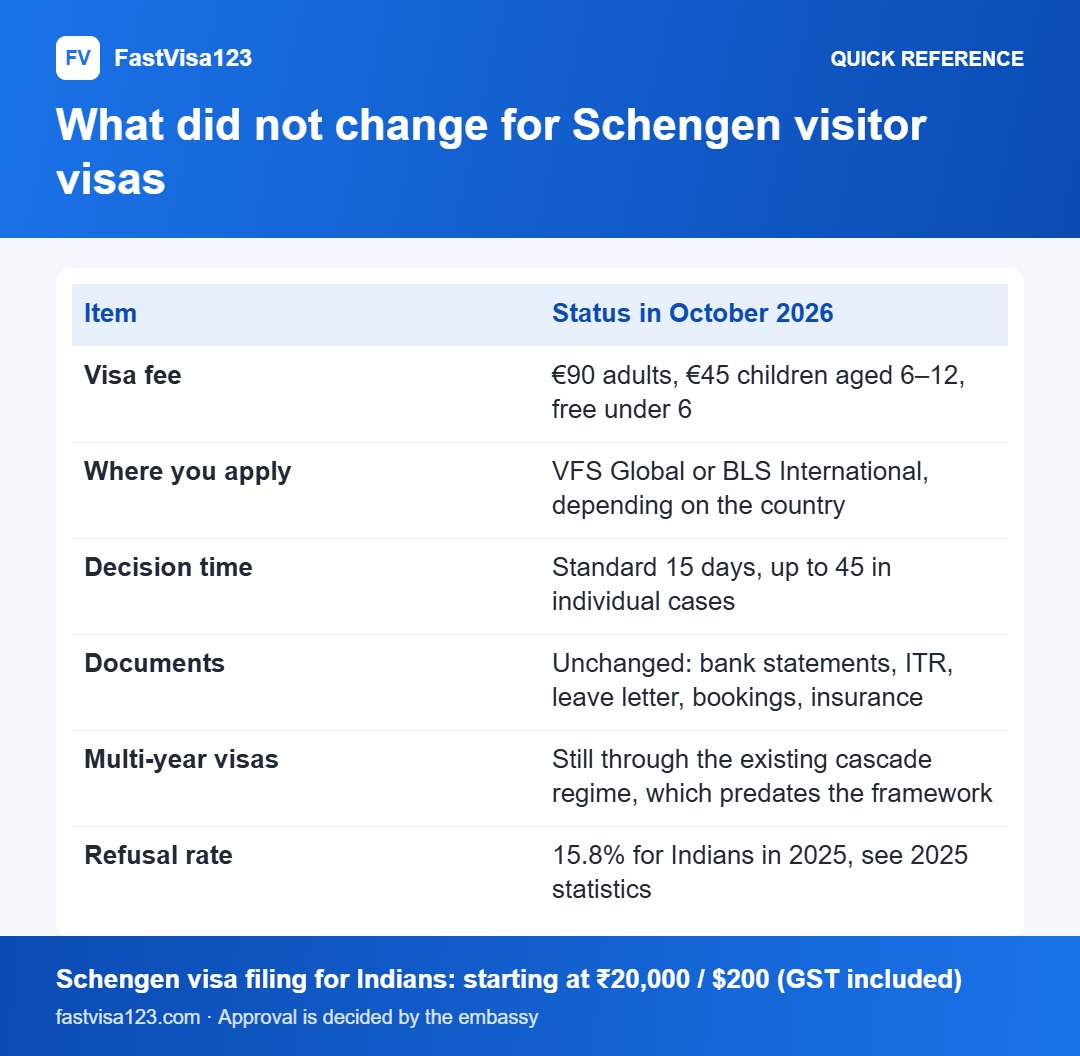 FV FastVisa123

QUICK REFERENCE

What did not change for Schengen visitor visas

| Item | Status in October 2026 |
|---|---|
| Visa fee | €90 adults, €45 children aged 6–12, free under 6 |
| Where you apply | VFS Global or BLS International, depending on the country |
| Decision time | Standard 15 days, up to 45 in individual cases |
| Documents | Unchanged: bank statements, ITR, leave letter, bookings, insurance |
| Multi-year visas | Still through the existing cascade regime, which predates the framework |
| Refusal rate | 15.8% for Indians in 2025, see 2025 statistics |

Schengen visa filing for Indians: starting at ₹20,000 / $200 (GST included)

fastvisa123.com · Approval is decided by the embassy