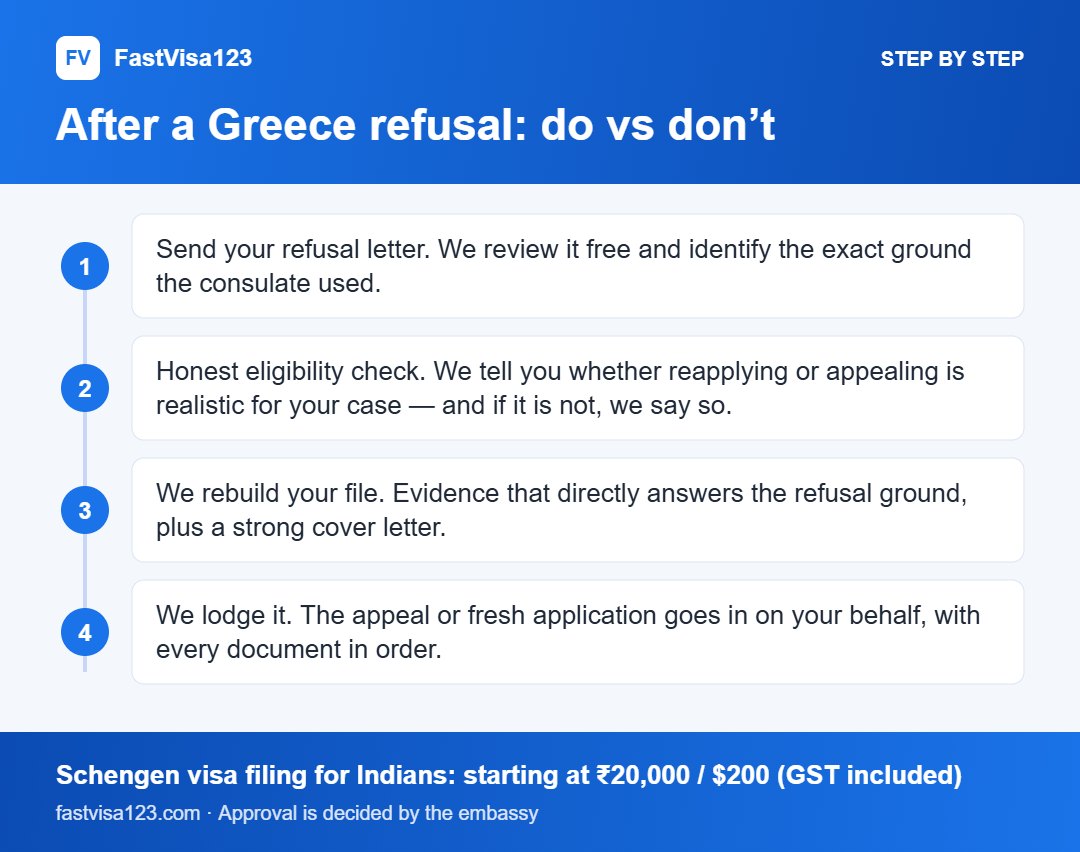 FV FastVisa123

STEP BY STEP

After a Greece refusal: do vs don't

1
Send your refusal letter. We review it free and identify the exact ground the consulate used.

2
Honest eligibility check. We tell you whether reapplying or appealing is realistic for your case — and if it is not, we say so.

3
We rebuild your file. Evidence that directly answers the refusal ground, plus a strong cover letter.

4
We lodge it. The appeal or fresh application goes in on your behalf, with every document in order.

Schengen visa filing for Indians: starting at ₹20,000 / $200 (GST included)

fastvisa123.com · Approval is decided by the embassy