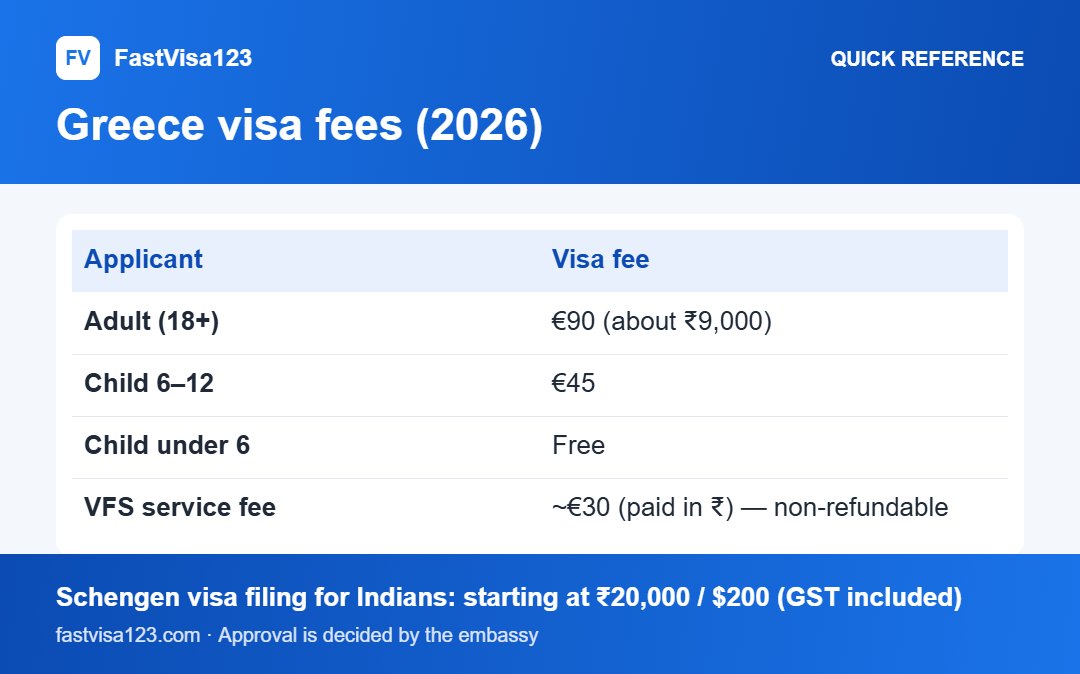 FV FastVisa123

QUICK REFERENCE

Greece visa fees (2026)

| Applicant | Visa fee |
|---|---|
| Adult (18+) | €90 (about ₹9,000) |
| Child 6–12 | €45 |
| Child under 6 | Free |
| VFS service fee | ~€30 (paid in ₹) — non-refundable |

Schengen visa filing for Indians: starting at ₹20,000 / $200 (GST included)

fastvisa123.com · Approval is decided by the embassy