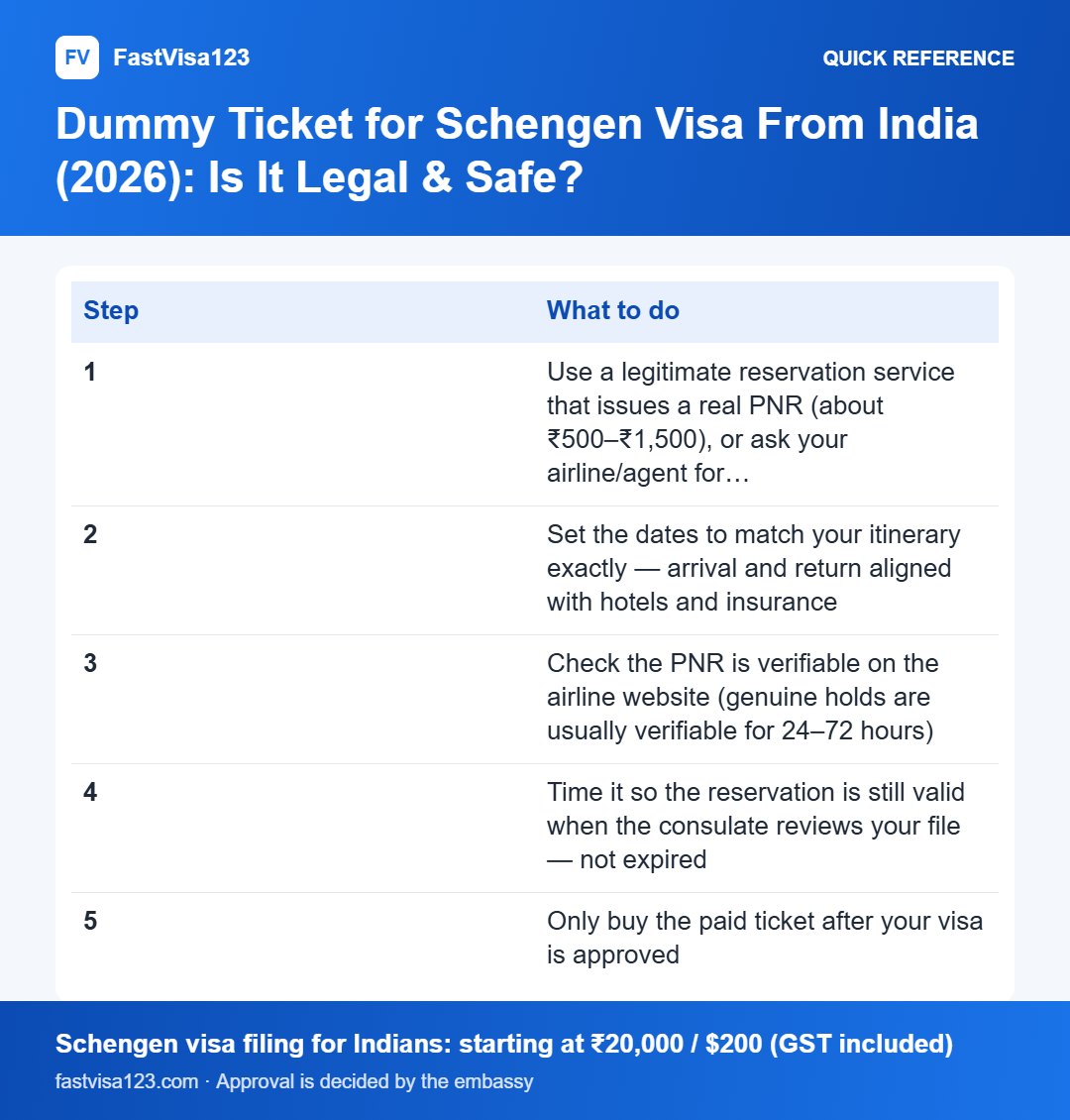 FV FastVisa123

QUICK REFERENCE

Dummy Ticket for Schengen Visa From India (2026): Is It Legal & Safe?

| Step | What to do |
|---|---|
| 1 | Use a legitimate reservation service that issues a real PNR (about ₹500–₹1,500), or ask your airline/agent for… |
| 2 | Set the dates to match your itinerary exactly — arrival and return aligned with hotels and insurance |
| 3 | Check the PNR is verifiable on the airline website (genuine holds are usually verifiable for 24–72 hours) |
| 4 | Time it so the reservation is still valid when the consulate reviews your file — not expired |
| 5 | Only buy the paid ticket after your visa is approved |

Schengen visa filing for Indians: starting at ₹20,000 / $200 (GST included)

fastvisa123.com · Approval is decided by the embassy