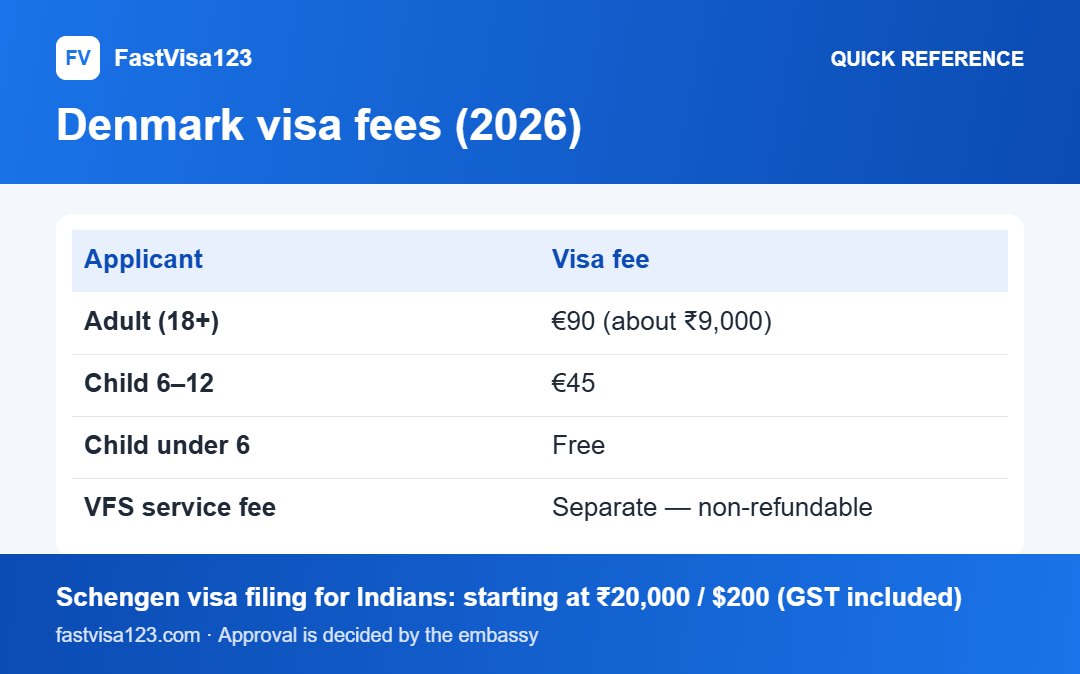 FV FastVisa123

QUICK REFERENCE

Denmark visa fees (2026)

| Applicant | Visa fee |
|---|---|
| Adult (18+) | €90 (about ₹9,000) |
| Child 6–12 | €45 |
| Child under 6 | Free |
| VFS service fee | Separate — non-refundable |

Schengen visa filing for Indians: starting at ₹20,000 / $200 (GST included)

fastvisa123.com · Approval is decided by the embassy