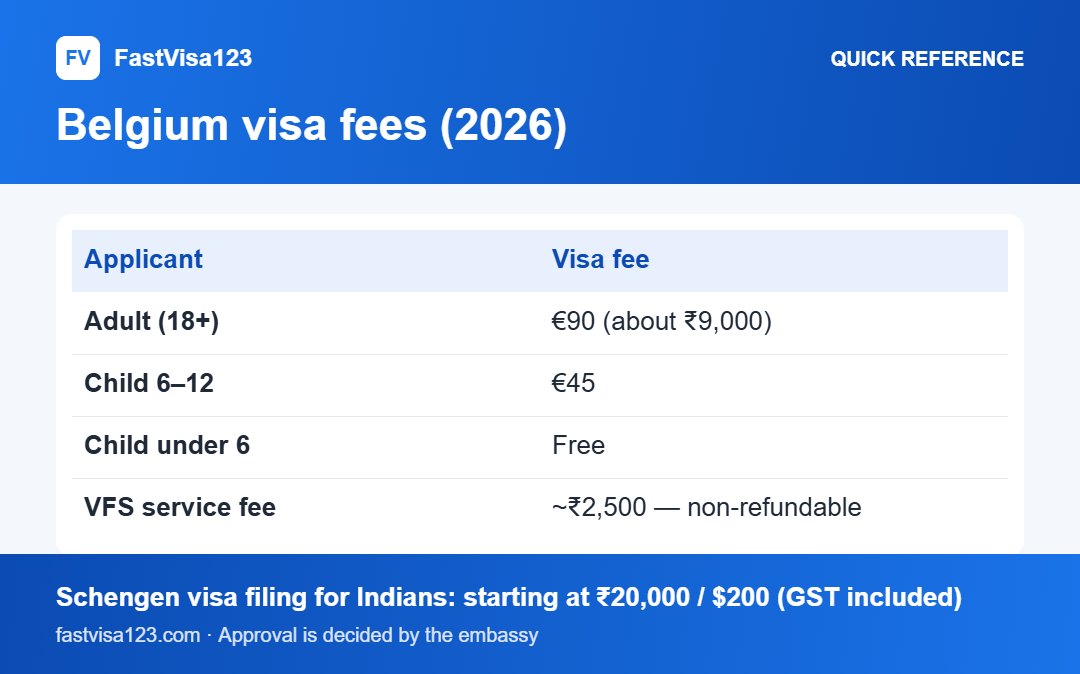 FV FastVisa123

QUICK REFERENCE

Belgium visa fees (2026)

| Applicant | Visa fee |
|---|---|
| Adult (18+) | €90 (about ₹9,000) |
| Child 6–12 | €45 |
| Child under 6 | Free |
| VFS service fee | ~₹2,500 — non-refundable |

Schengen visa filing for Indians: starting at ₹20,000 / $200 (GST included)

fastvisa123.com · Approval is decided by the embassy